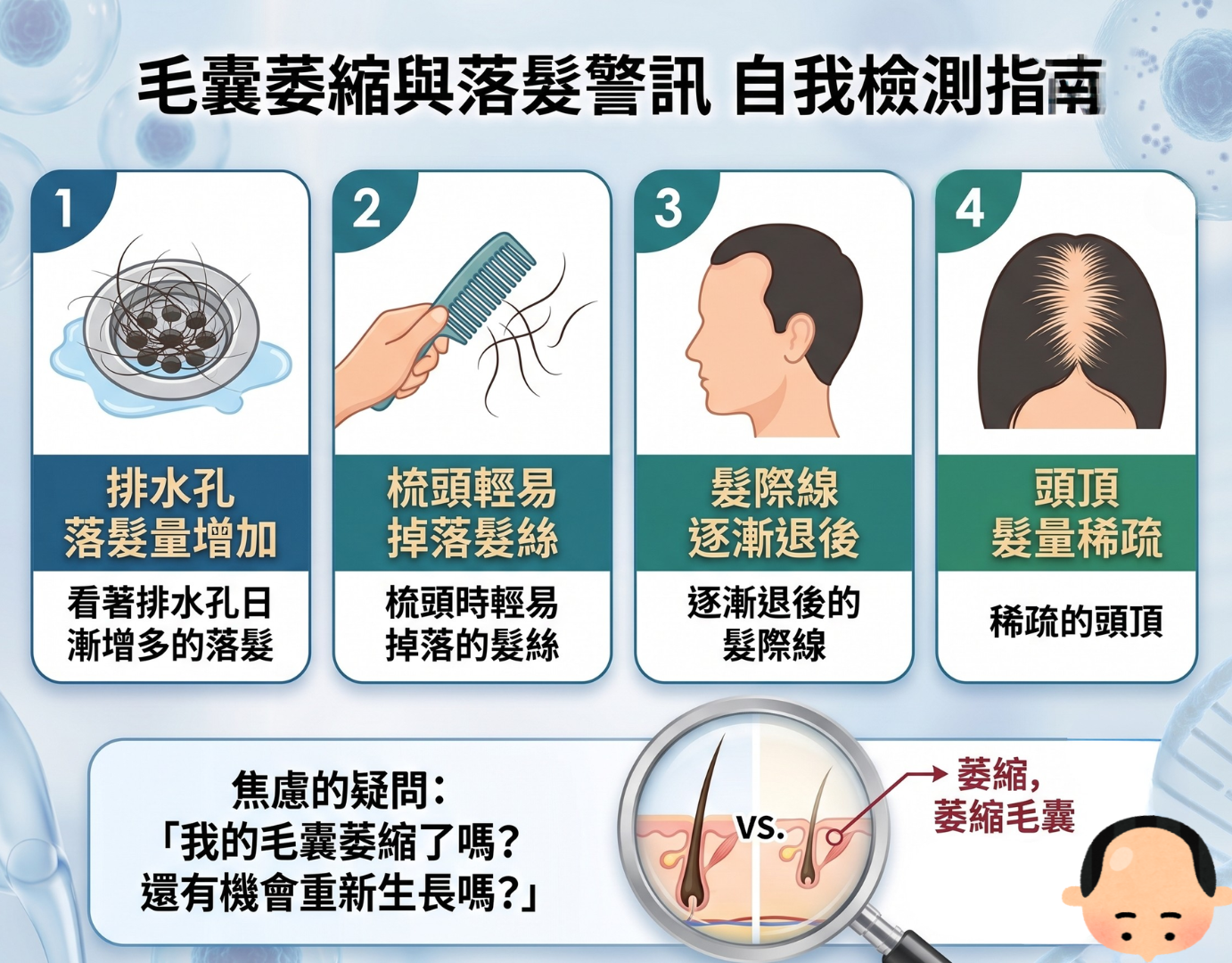 毛囊萎縮與落髮警訊 自我檢測指南

1
排水孔
落髮量增加
看著排水孔日漸增多的落髮

2
梳頭輕易
掉落髮絲
梳頭時輕易掉落的髮絲

3
髮際線
逐漸退後
逐漸退後的髮際線

4
頭頂
髮量稀疏
稀疏的頭頂

焦慮的疑問：
「我的毛囊萎縮了嗎？
還有機會重新生長嗎？」

VS.

萎縮，
萎縮毛囊